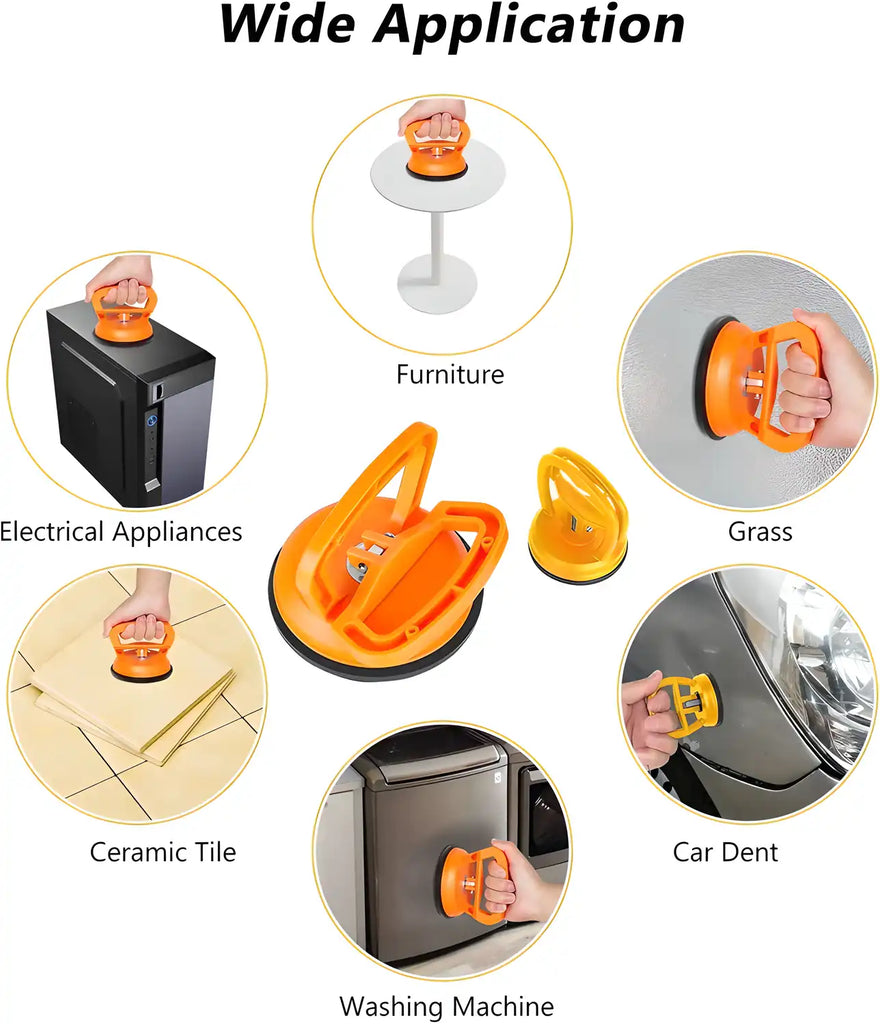 Wide Application

Furniture

Electrical Appliances

Grass

Ceramic Tile

Car Dent

Washing Machine